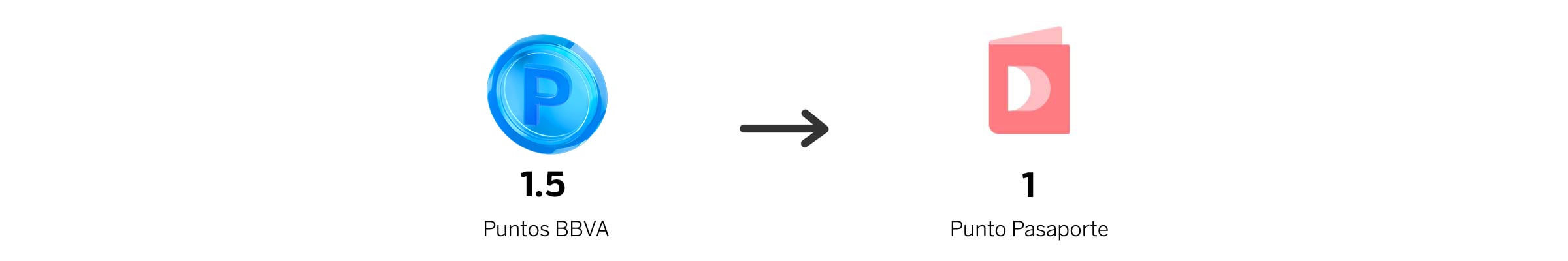 P

1.5

Puntos BBVA

1

Punto Pasaporte